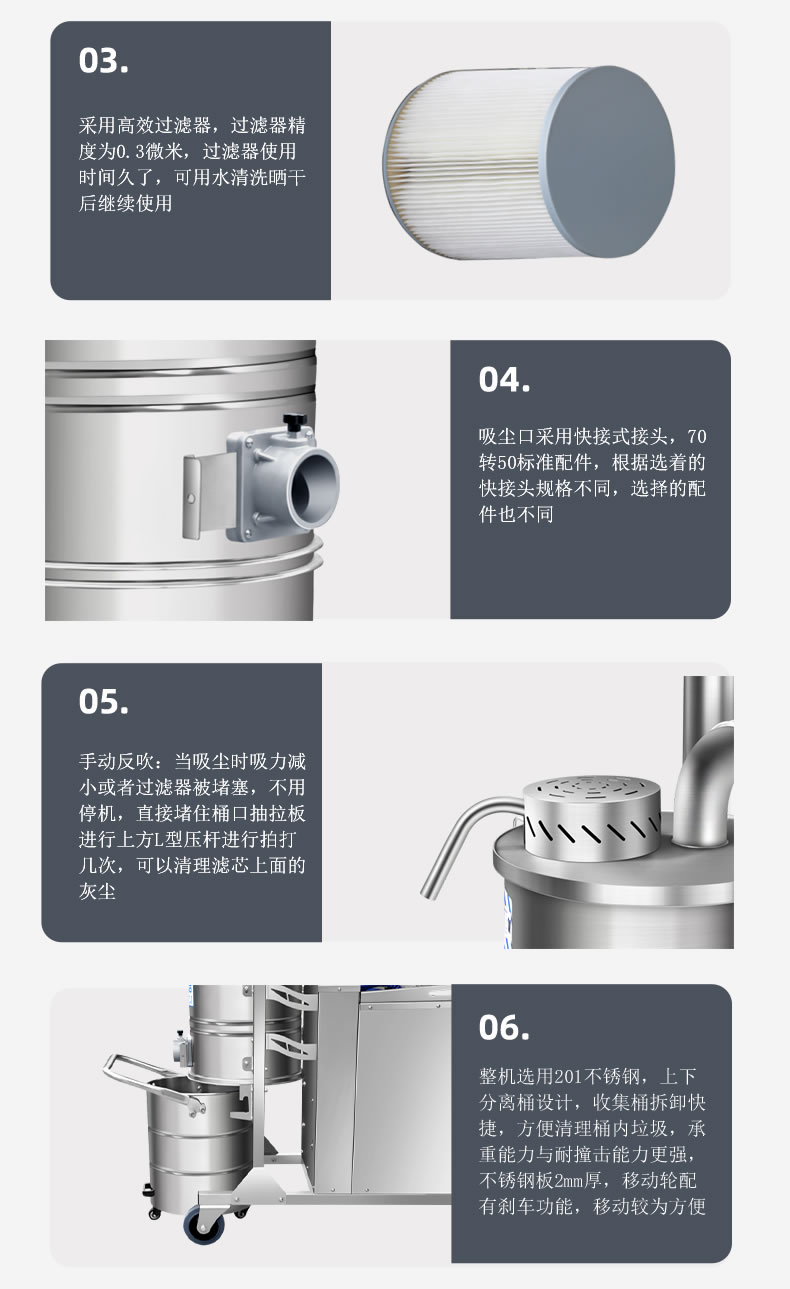 03.

采用高效过滤器，过滤器精度为0.3微米，过滤器使用时间久了，可用水清洗晒干后继续使用

04.

吸尘口采用快接式接头，70转50标准配件，根据选着的快接头规格不同，选择的配件也不同

05.

手动反吹：当吸尘时吸力减小或者过滤器被堵塞，不用停机，直接堵住桶口抽拉板进行上方L型压杆进行拍打几次，可以清理滤芯上面的灰尘

06.

整机选用201不锈钢，上下分离桶设计，收集桶拆卸快捷，方便清理桶内垃圾，承重能力与耐撞击能力更强，不锈钢板2mm厚，移动轮配有刹车功能，移动较为方便