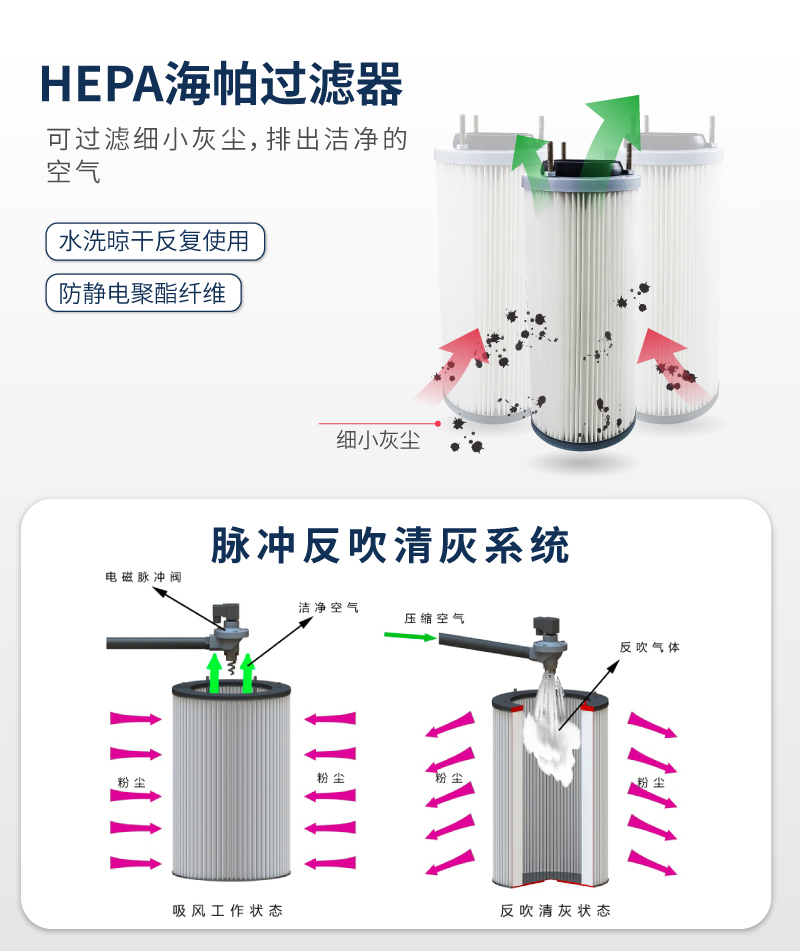 HEPA海帕过滤器

可过滤细小灰尘，排出洁净的空气

水洗晾干反复使用

防静电聚酯纤维

细小灰尘

脉冲反吹清灰系统

电磁脉冲阀

洁净空气

粉尘

粉尘

吸风工作状态

压缩空气

反吹气体

粉尘

粉尘

反吹清灰状态